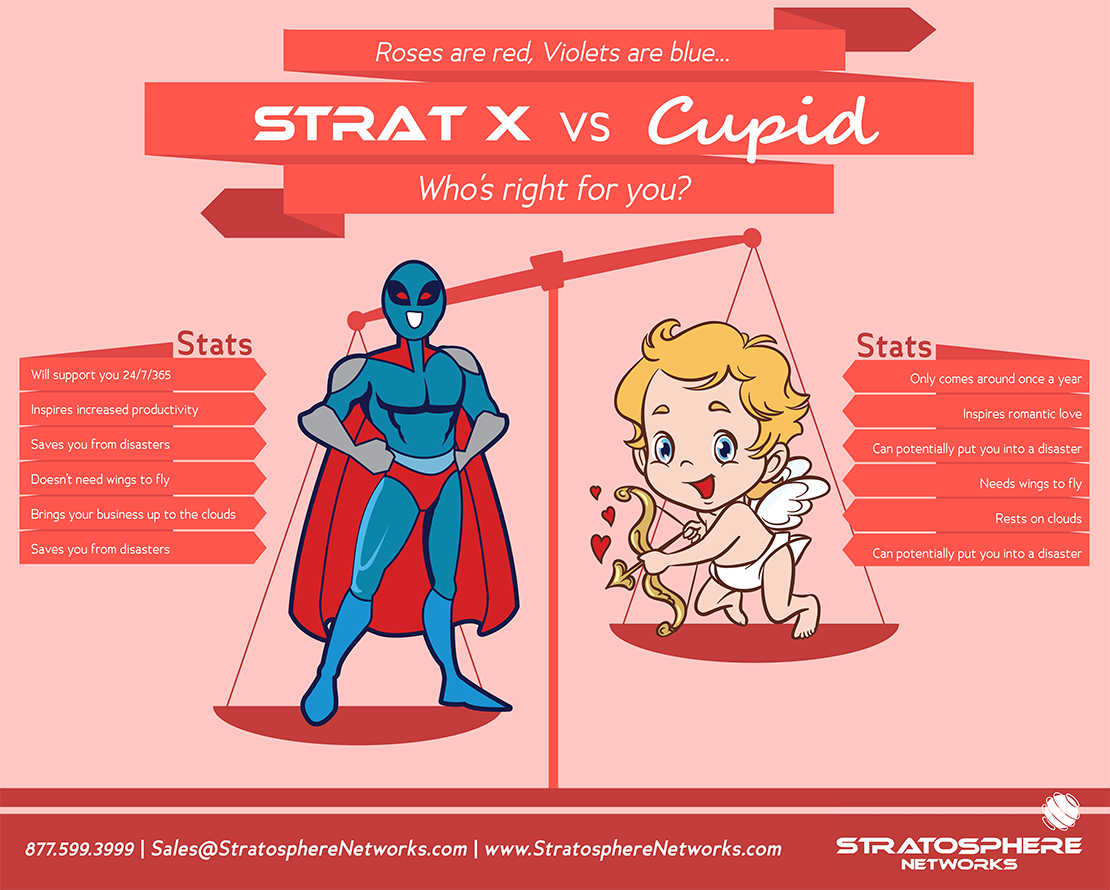 Roses are red, Violets are blue...

STRAT X vs Cupid

Who's right for you?

Stats

Will support you 24/7/365

Inspires increased productivity

Saves you from disasters

Doesn't need wings to fly

Brings your business up to the clouds

Saves you from disasters

Stats

Only comes around once a year

Inspires romantic love

Can potentially put you into a disaster

Needs wings to fly

Rests on clouds

Can potentially put you into a disaster

877.599.3999 | Sales@StratosphereNetworks.com | www.StratosphereNetworks.com

STRATOSPHERE NETWORKS